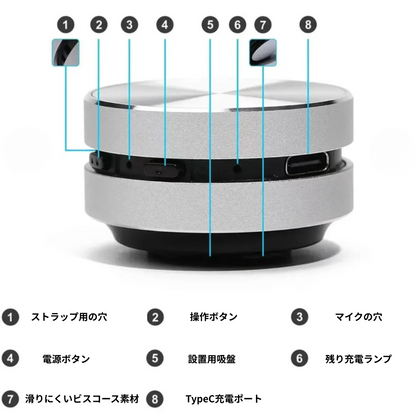 1 2 3 4 5 6 7 8

1 ストラップ用の穴
2 操作ボタン
3 マイクの穴

4 電源ボタン
5 設置用吸盤
6 残り充電ランプ

7 滑りにくいビスコース素材
8 TypeC充電ポート