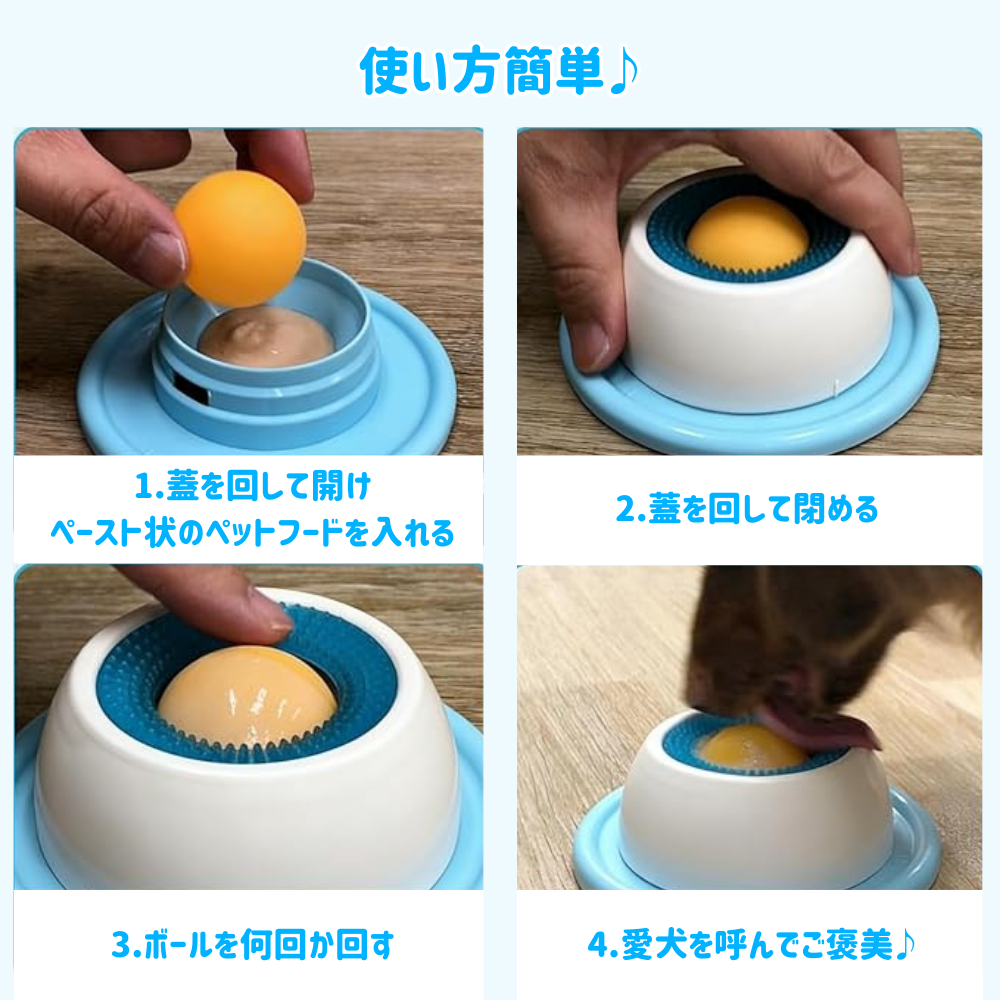 使い方簡単♪

1.蓋を回して開け
ペースト状のペットフードを入れる

2.蓋を回して閉める

3.ボールを何回か回す

4.愛犬を呼んでご褒美♪