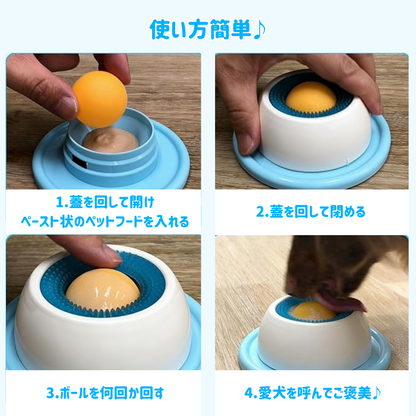 使い方簡単♪

1.蓋を回して開け
ペースト状のペットフードを入れる

2.蓋を回して閉める

3.ボールを何回か回す

4.愛犬を呼んでご褒美♪